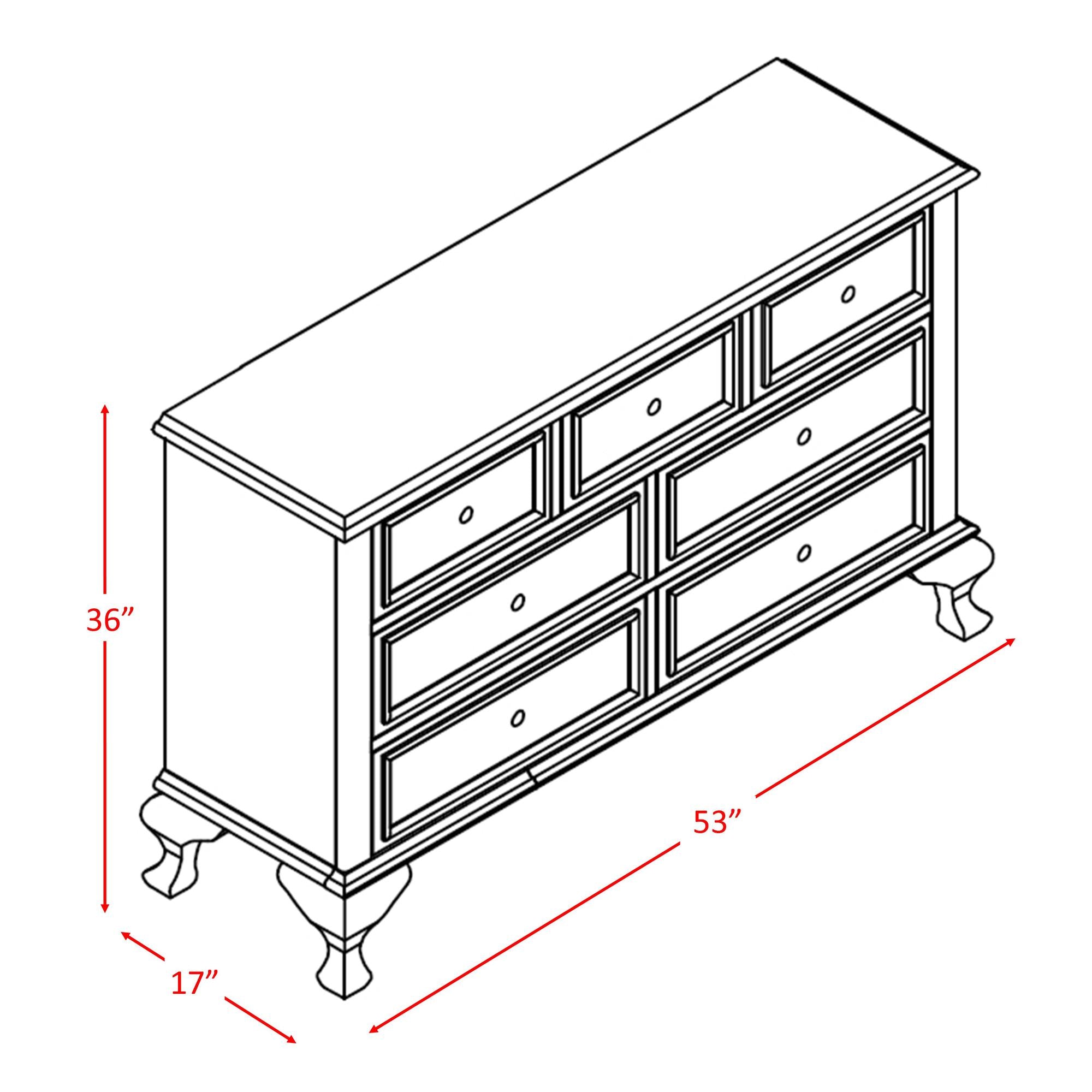 36”

53”

17”